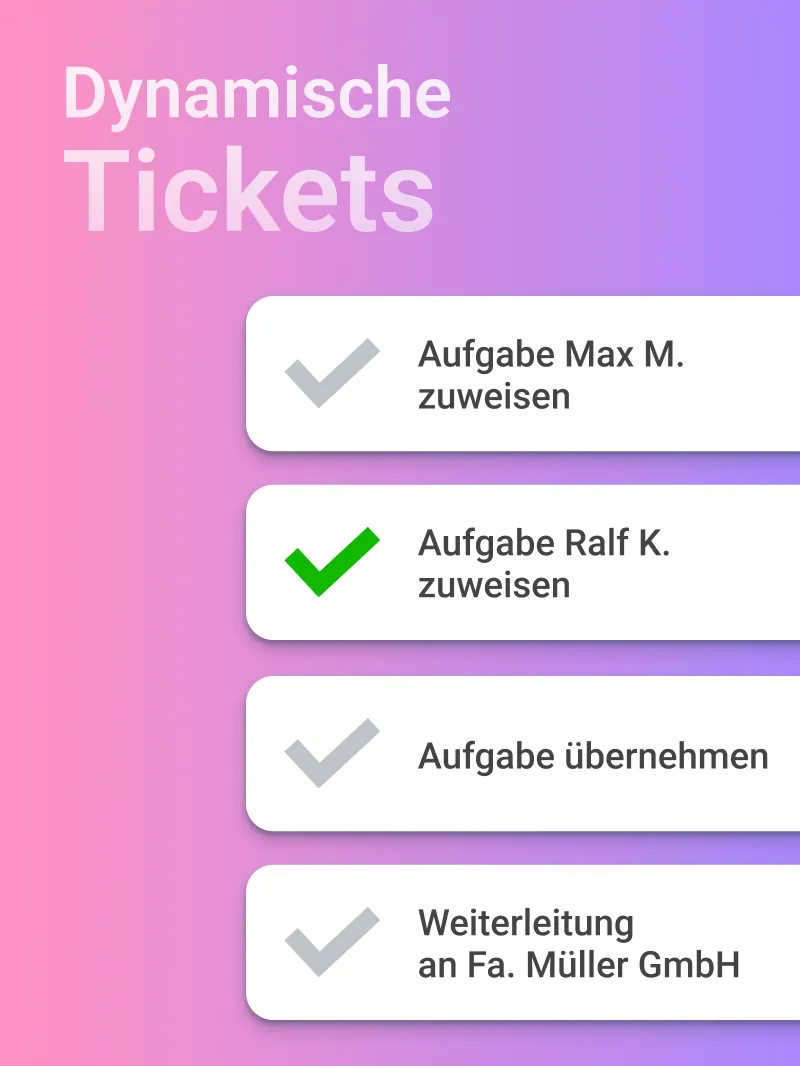 Dynamische
Tickets

Aufgabe Max M. zuweisen

Aufgabe Ralf K. zuweisen

Aufgabe übernehmen

Weiterleitung an Fa. Müller GmbH